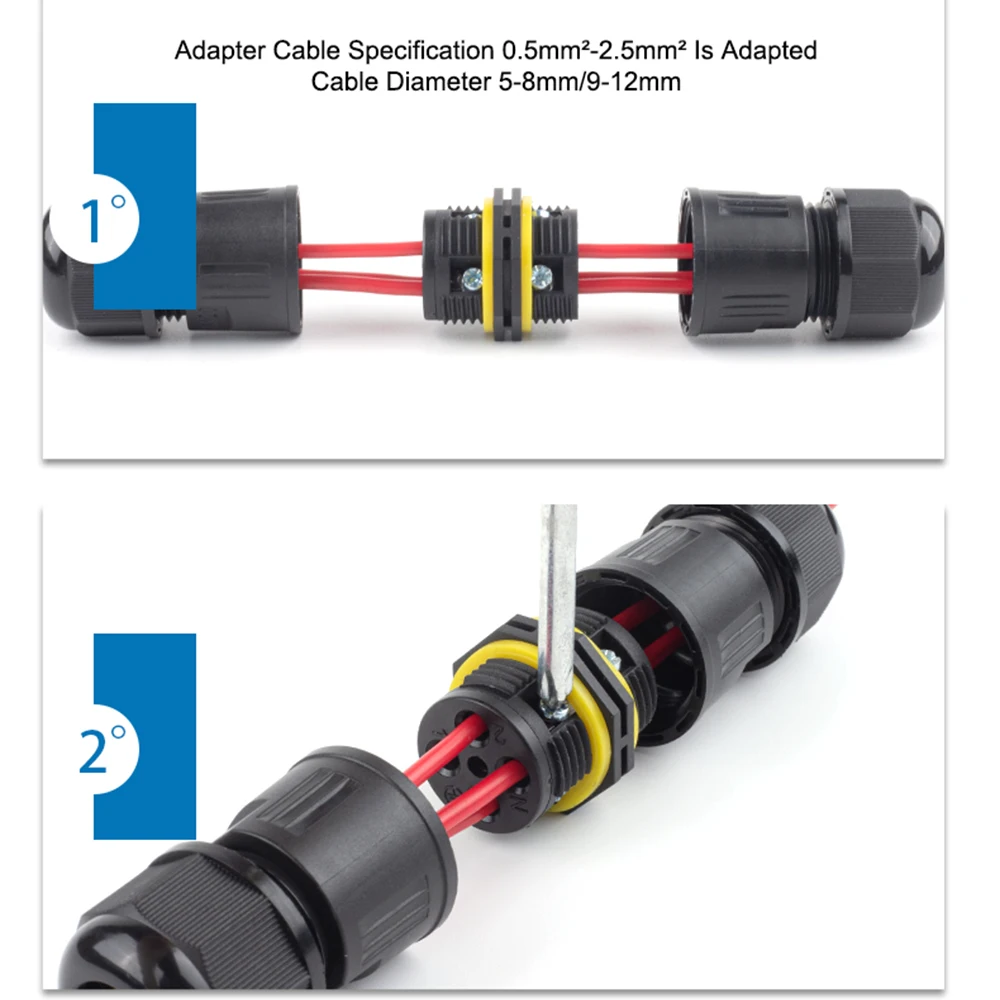 Adapter Cable Specification 0.5mm²-2.5mm² Is Adapted
Cable Diameter 5-8mm/9-12mm

1°

2°