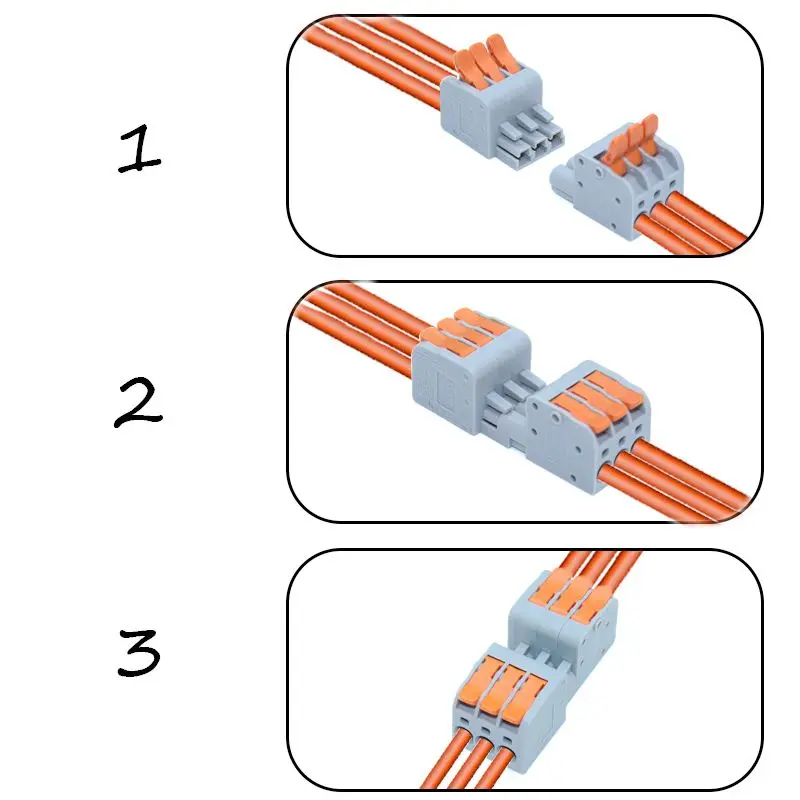 1

2

3