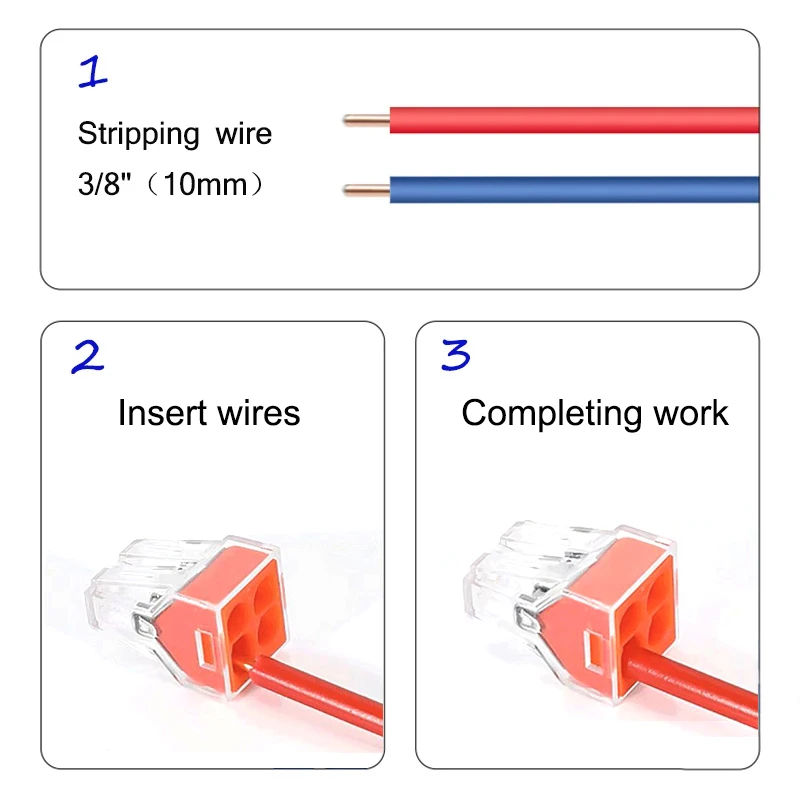 1

Stripping wire

3/8"（10mm）

2

Insert wires

3

Completing work