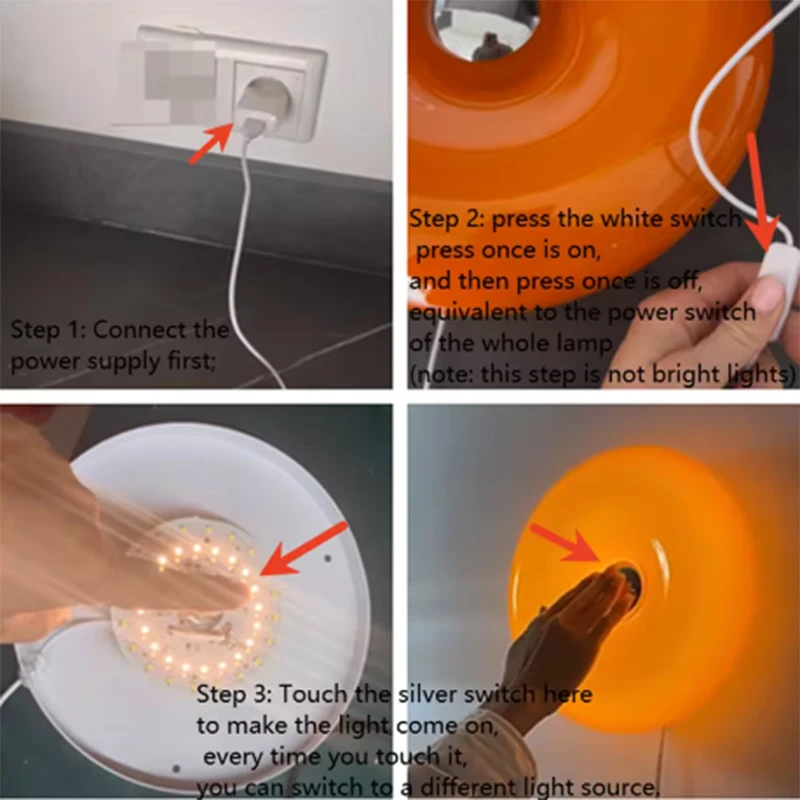 Step 1: Connect the power supply first;

Step 2: press the white switch press once is on, and then press once is off, equivalent to the power switch of the whole lamp (note: this step is not bright lights)

Step 3: Touch the silver switch here to make the light come on, every time you touch it, you can switch to a different light source,